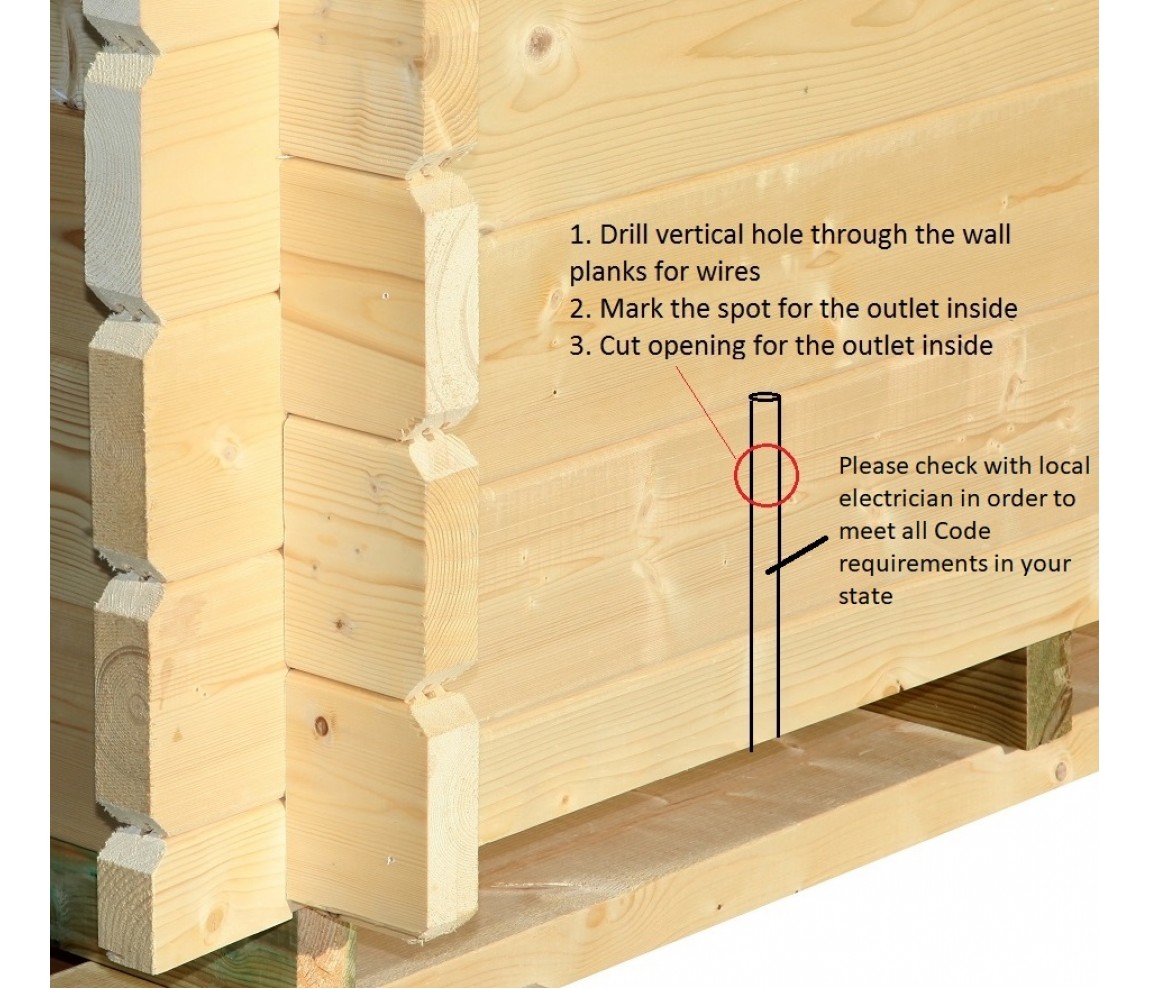 1. Drill vertical hole through the wall planks for wires
2. Mark the spot for the outlet inside
3. Cut opening for the outlet inside

Please check with local electrician in order to meet all Code requirements in your state